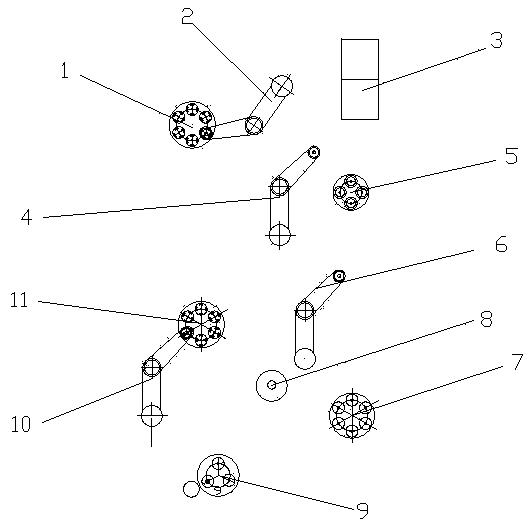 2
3
1
5
4
6
11
8
7
10
9